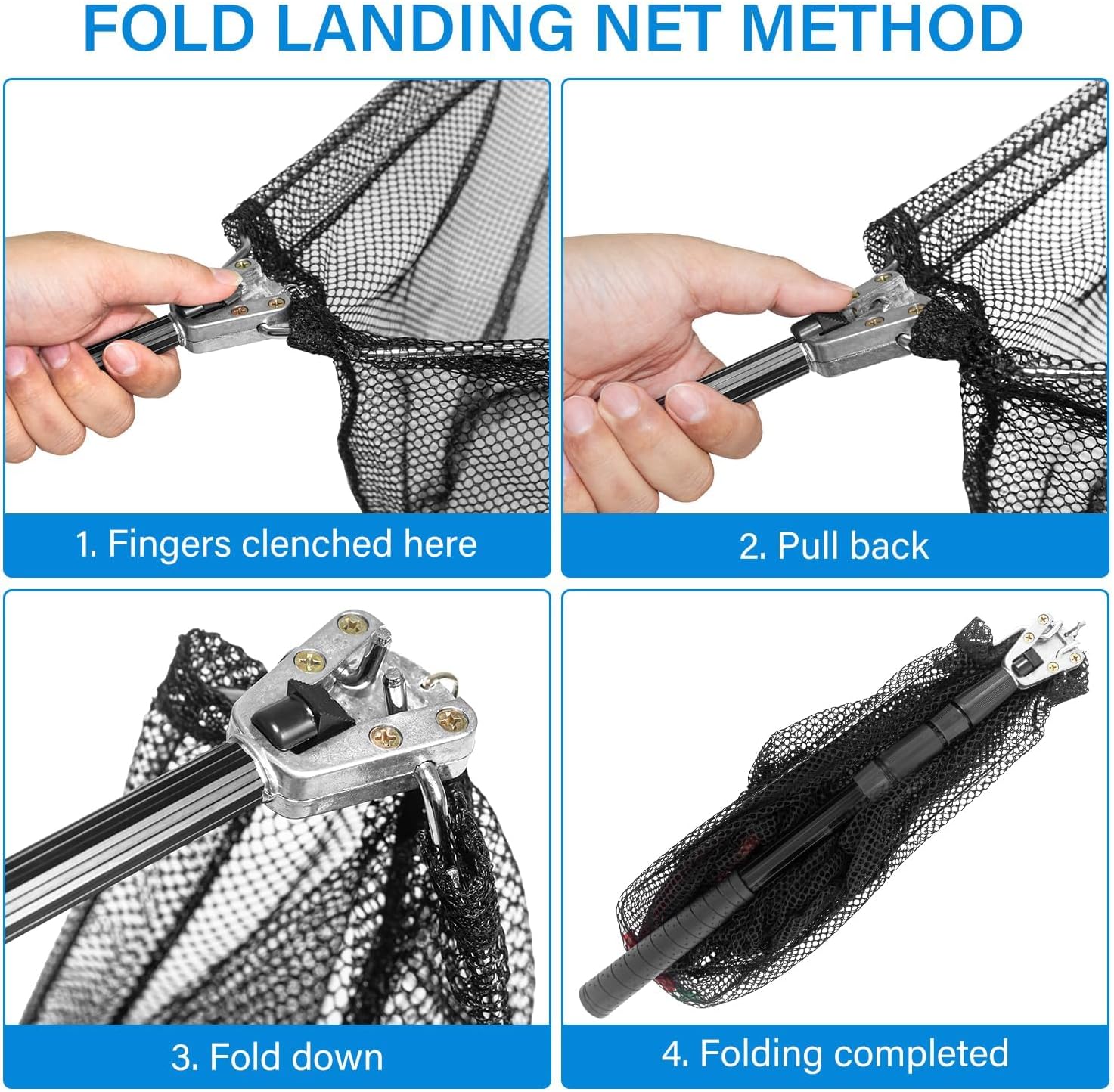 FOLD LANDING NET METHOD

1. Fingers clenched here

2. Pull back

3. Fold down

4. Folding completed